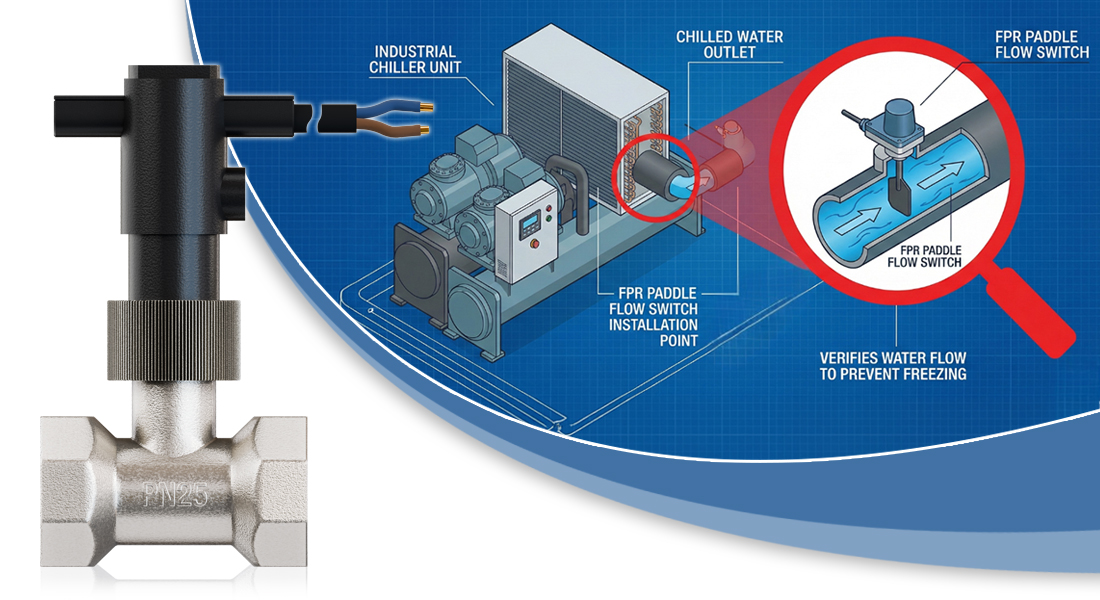 INDUSTRIAL CHILLER UNIT

CHILLED WATER OUTLET

FPR PADDLE FLOW SWITCH

FPR PADDLE FLOW SWITCH

FPR PADDLE FLOW SWITCH INSTALLATION POINT

VERIFIES WATER FLOW TO PREVENT FREEZING

PN25