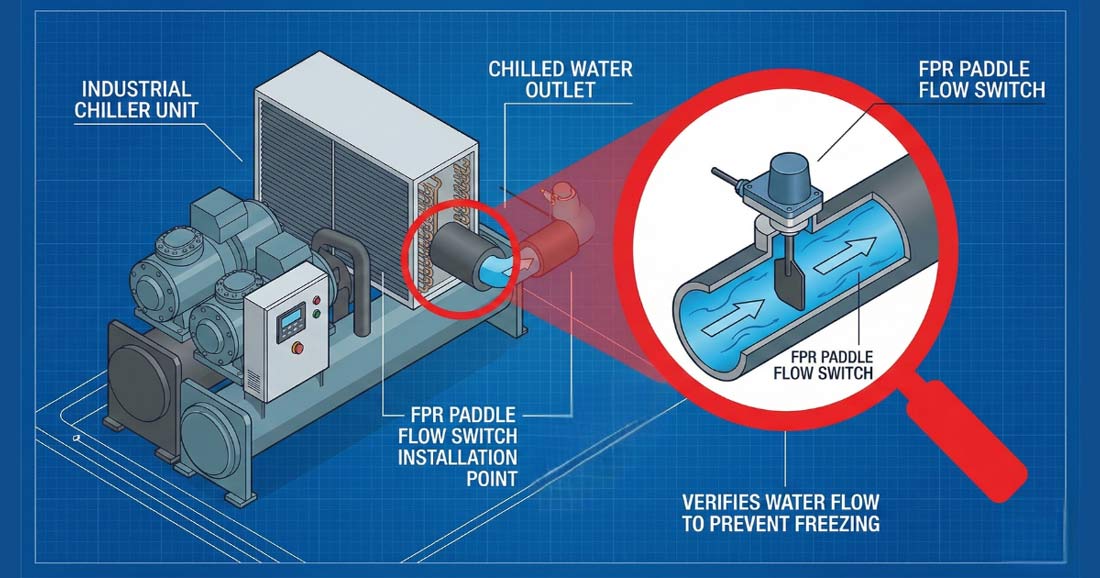 INDUSTRIAL CHILLER UNIT

CHILLED WATER OUTLET

FPR PADDLE FLOW SWITCH

FPR PADDLE FLOW SWITCH

FPR PADDLE FLOW SWITCH INSTALLATION POINT

VERIFIES WATER FLOW TO PREVENT FREEZING